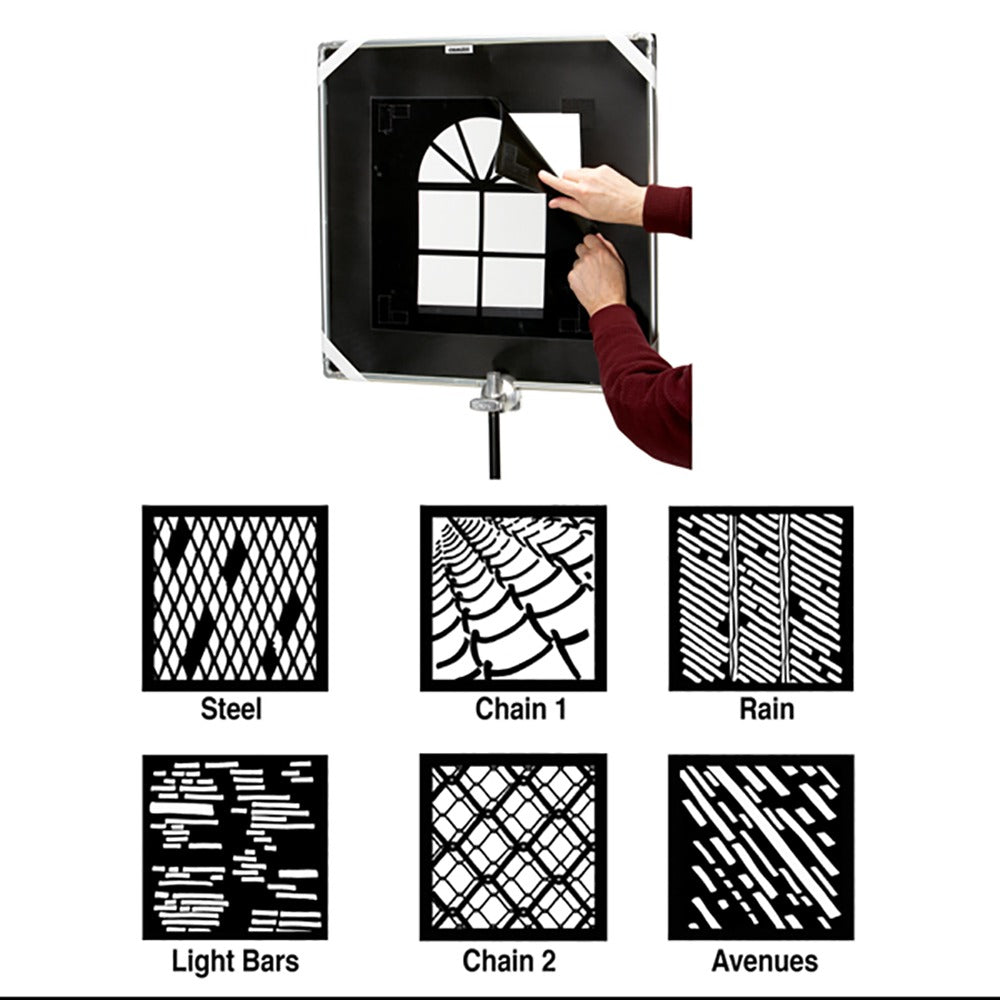 Steel

Chain 1

Rain

Light Bars

Chain 2

Avenues